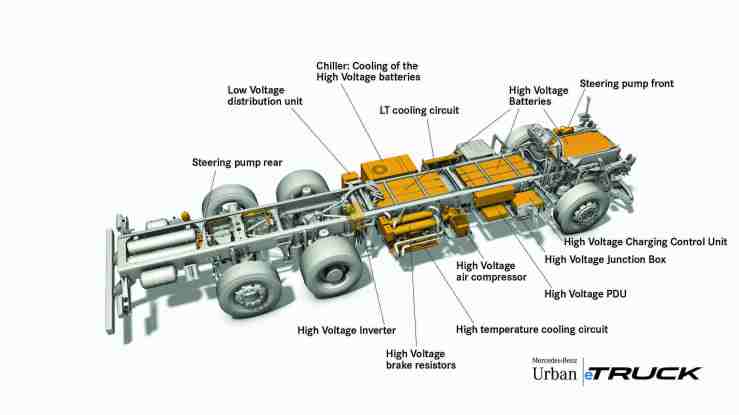 Chiller: Cooling of the High Voltage batteries

Low Voltage distribution unit

LT cooling circuit

High Voltage Batteries

Steering pump front

Steering pump rear

High Voltage Charging Control Unit

High Voltage Junction Box

High Voltage air compressor

High Voltage PDU

High Voltage Inverter

High temperature cooling circuit

High Voltage brake resistors

Mercedes-Benz
Urban eTRUCK